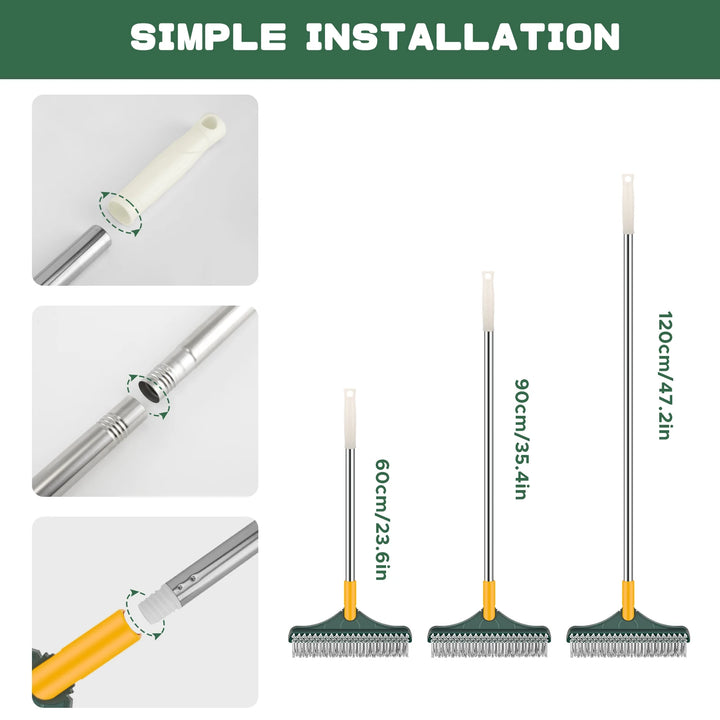 SIMPLE INSTALLATION

60cm/23.6in

90cm/35.4in

120cm/47.2in