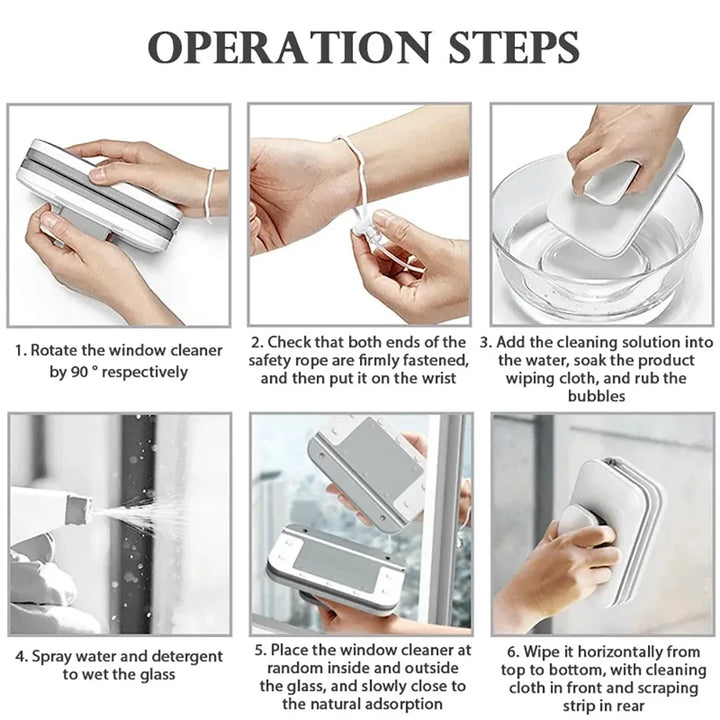 OPERATION STEPS

1. Rotate the window cleaner by 90 ° respectively

2. Check that both ends of the safety rope are firmly fastened, and then put it on the wrist

3. Add the cleaning solution into the water, soak the product wiping cloth, and rub the bubbles

4. Spray water and detergent to wet the glass

5. Place the window cleaner at random inside and outside the glass, and slowly close to the natural adsorption

6. Wipe it horizontally from top to bottom, with cleaning cloth in front and scraping strip in rear